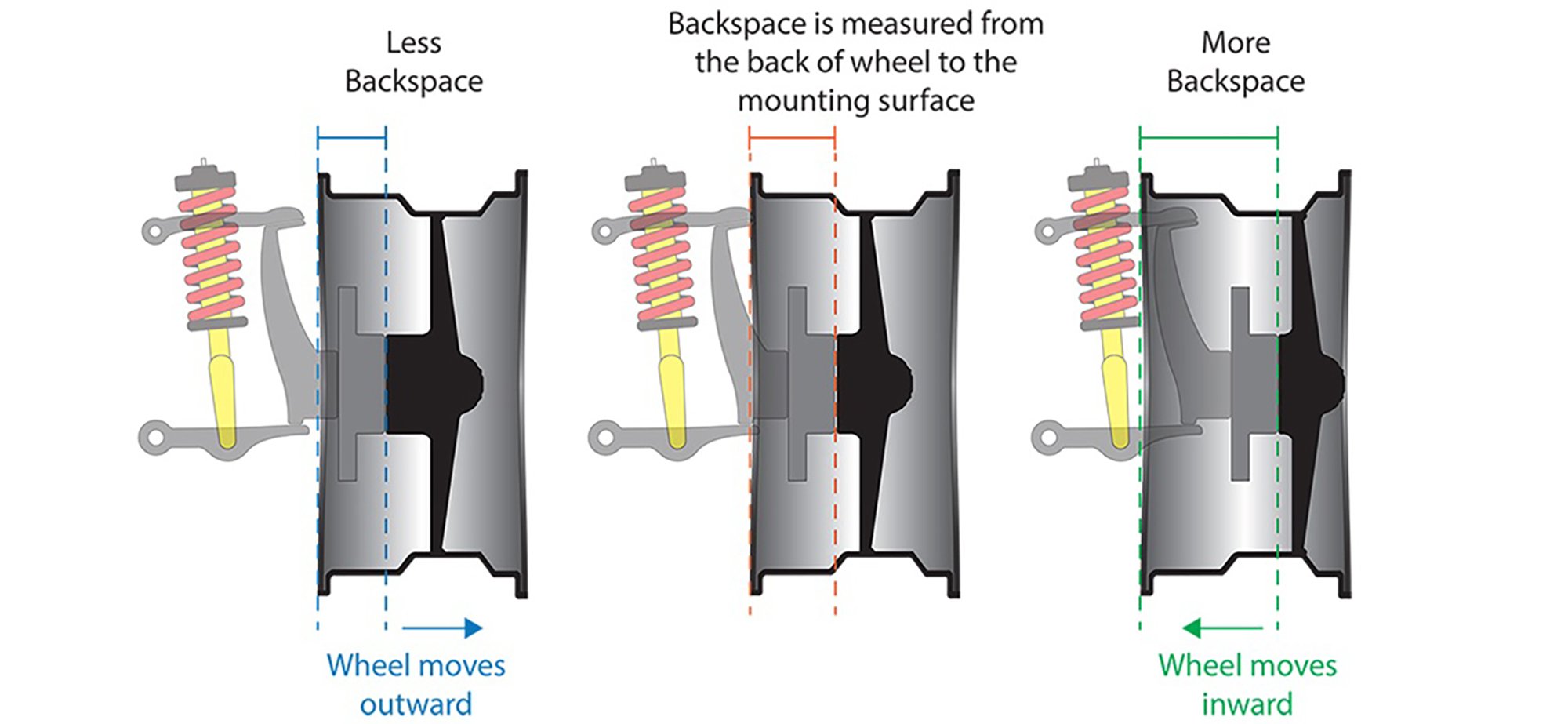 Less Backspace

Backspace is measured from the back of wheel to the mounting surface

More Backspace

Wheel moves outward

Wheel moves inward